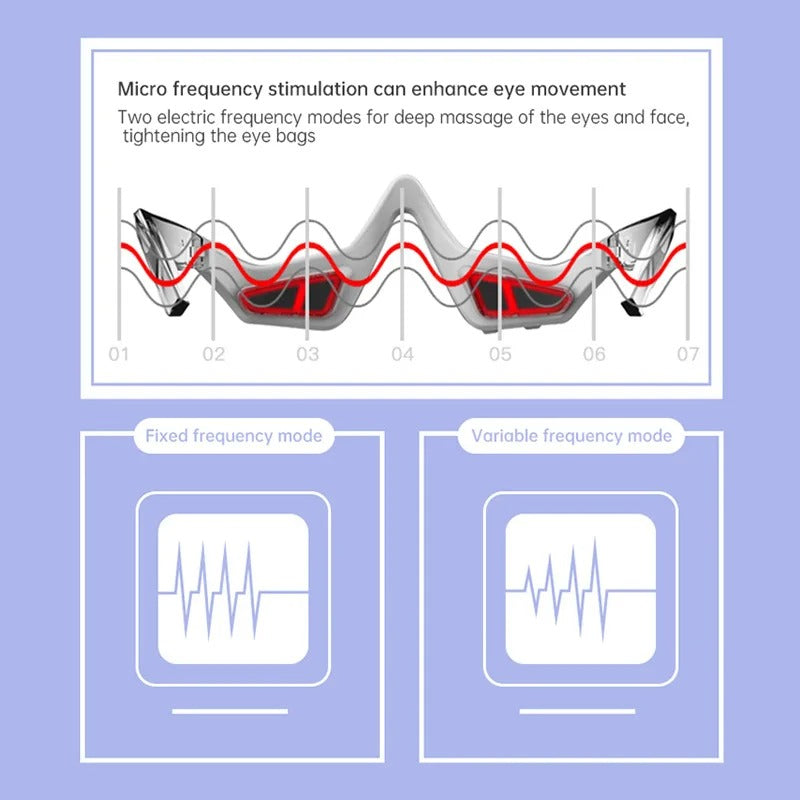 Micro frequency stimulation can enhance eye movement

Two electric frequency modes for deep massage of the eyes and face, tightening the eye bags

01 02 03 04 05 06 07

Fixed frequency mode

Variable frequency mode